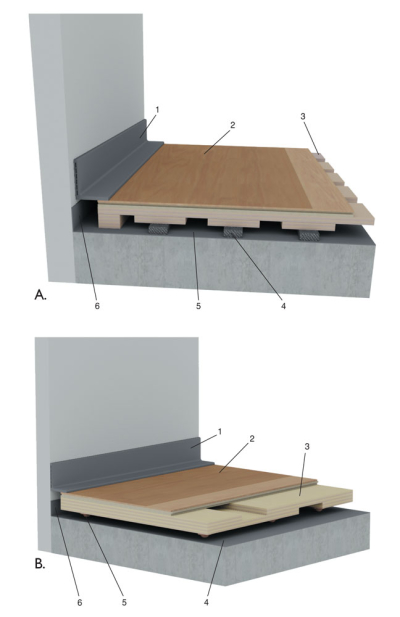 1
2
3
A.
6
5
4

1
2
3
B.
6
5
4